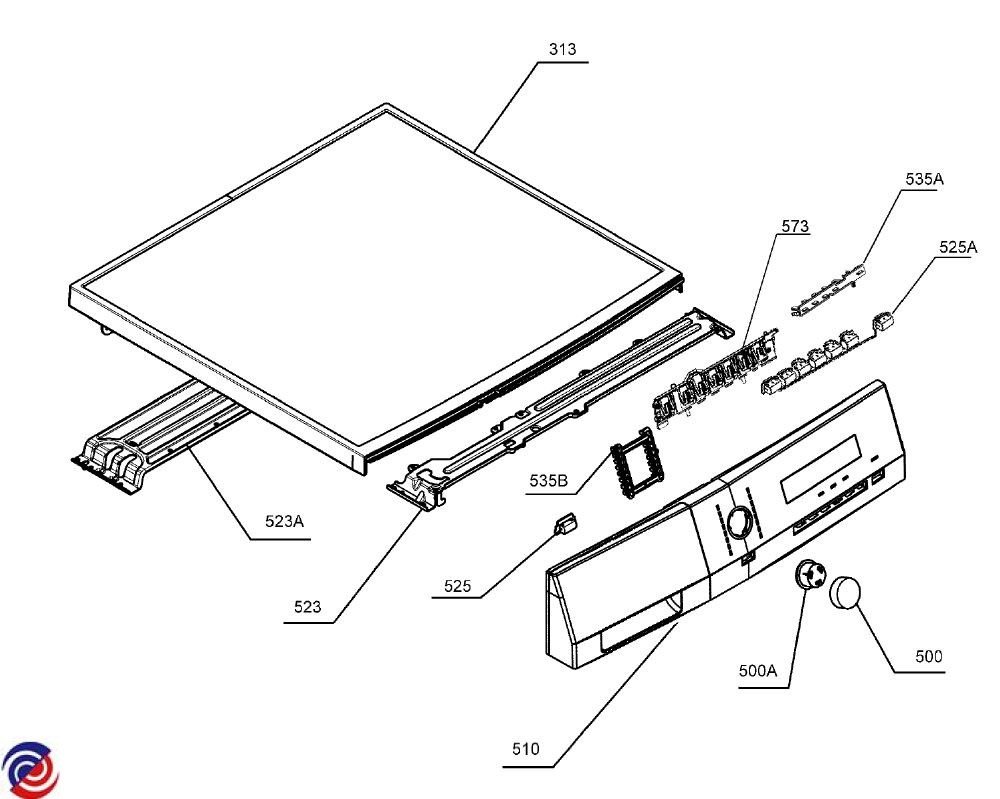 313
535A
573
525A
535B
523A
525
523
500A
500
510